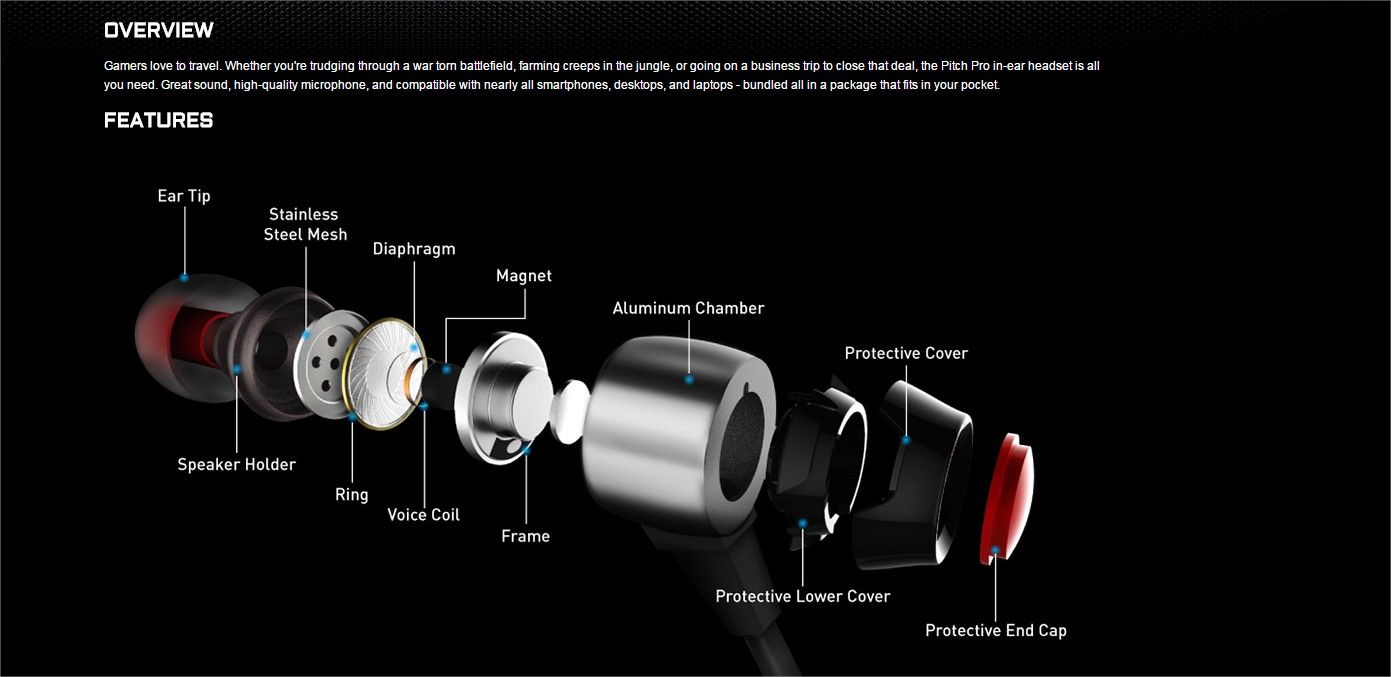 OVERVIEW

Gamers love to travel. Whether you're trudging through a war torn battlefield, farming creeps in the jungle, or going on a business trip to close that deal, the Pitch Pro in-ear headset is all you need. Great sound, high-quality microphone, and compatible with nearly all smartphones, desktops, and laptops - bundled all in a package that fits in your pocket.

FEATURES

Ear Tip
Stainless Steel Mesh
Diaphragm
Magnet
Aluminum Chamber
Protective Cover
Speaker Holder
Ring
Voice Coil
Frame
Protective Lower Cover
Protective End Cap